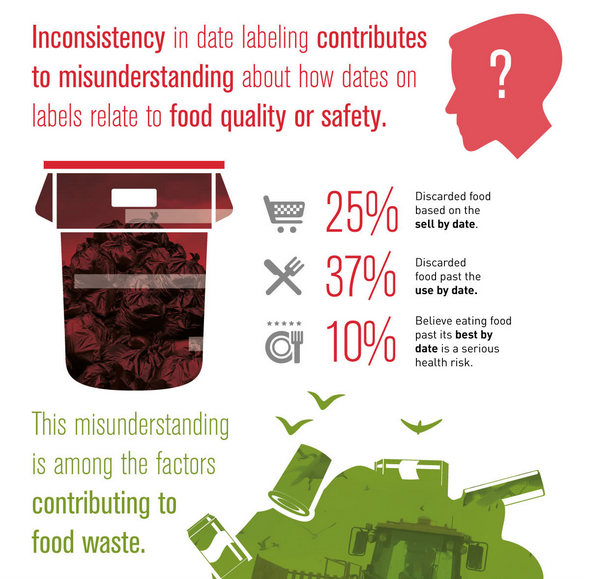 Inconsistency in date labeling contributes to misunderstanding about how dates on labels relate to food quality or safety.

?

25% Discarded food based on the sell by date.

37% Discarded food past the use by date.

10% Believe eating food past its best by date is a serious health risk.

This misunderstanding is among the factors contributing to food waste.